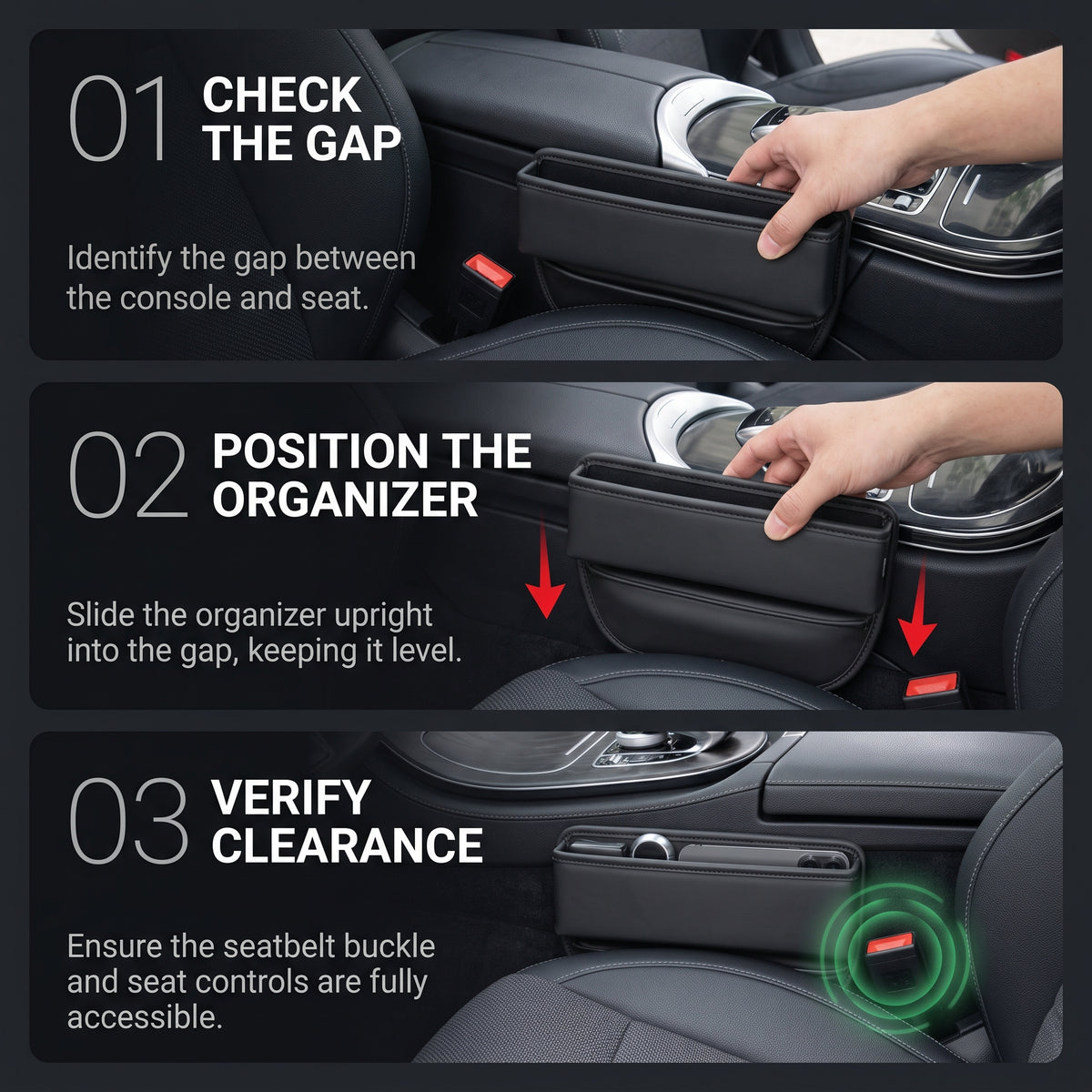 01 CHECK THE GAP

Identify the gap between the console and seat.

02 POSITION THE ORGANIZER

Slide the organizer upright into the gap, keeping it level.

03 VERIFY CLEARANCE

Ensure the seatbelt buckle and seat controls are fully accessible.