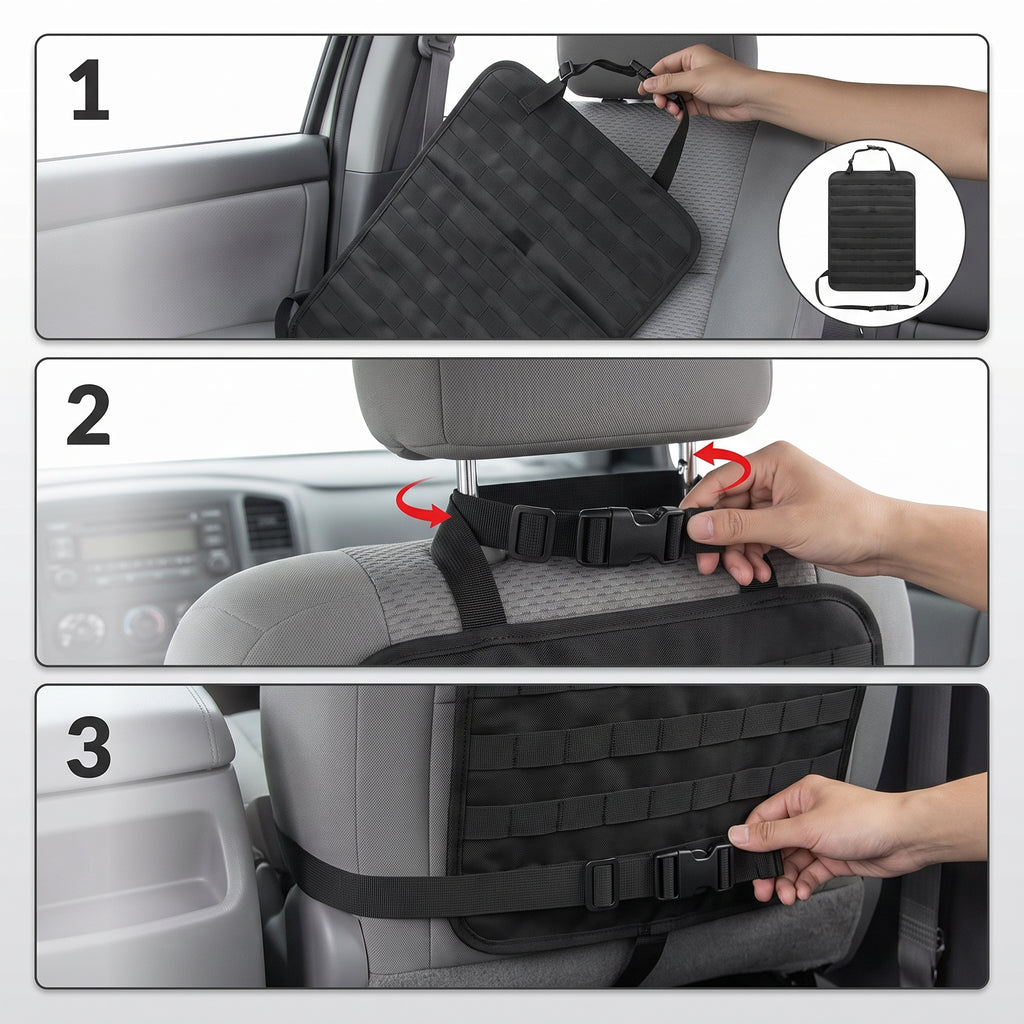 1

2

3