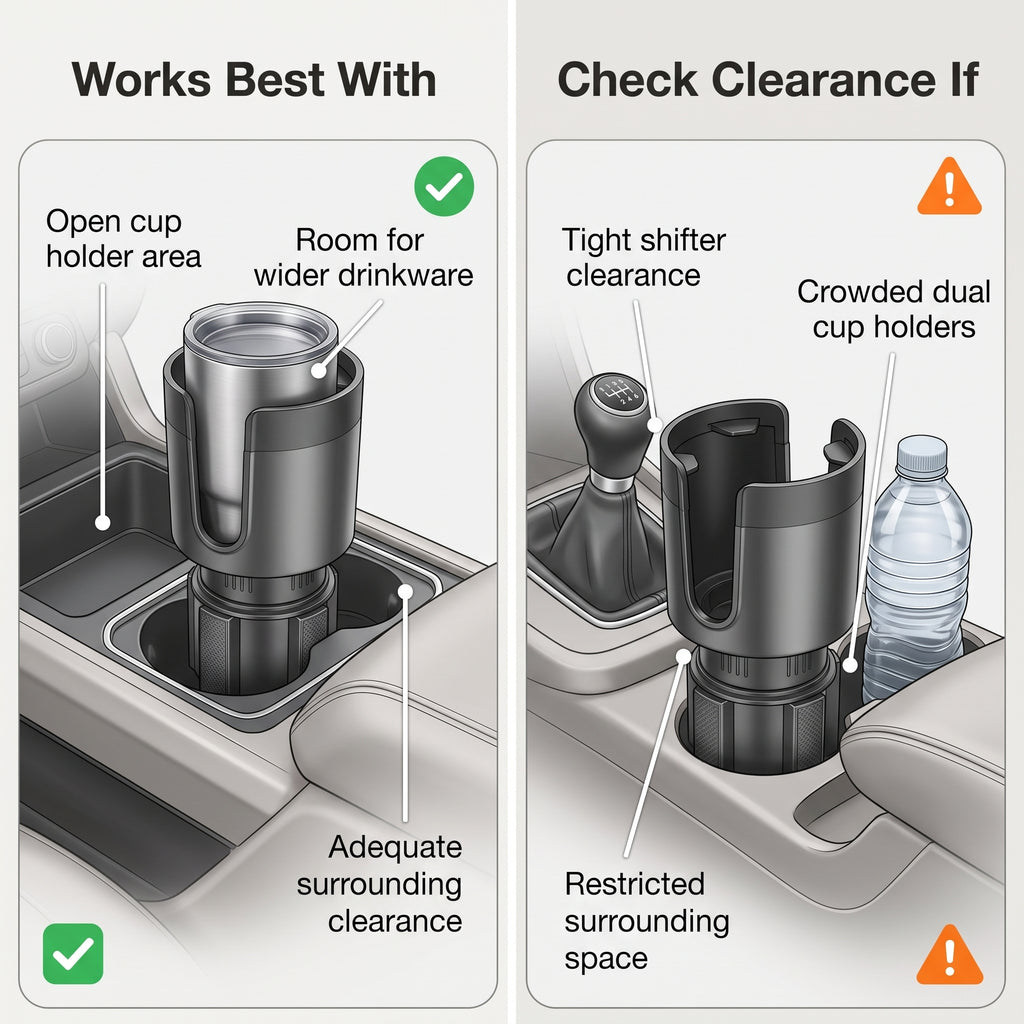 Works Best With

Open cup holder area

Room for wider drinkware

Adequate surrounding clearance

Check Clearance If

Tight shifter clearance

Crowded dual cup holders

Restricted surrounding space